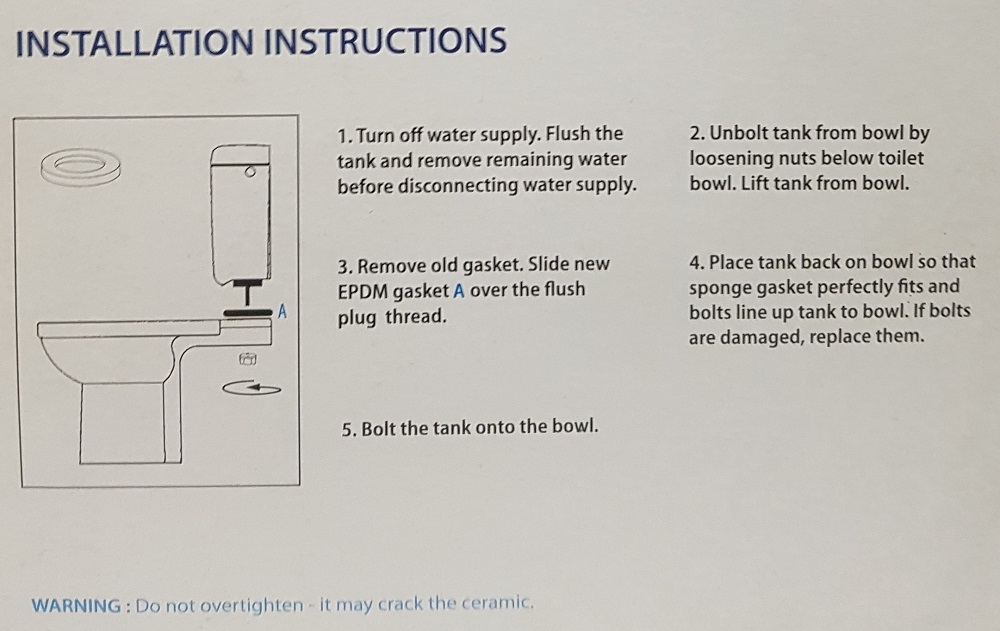 INSTALLATION INSTRUCTIONS

A

1. Turn off water supply. Flush the tank and remove remaining water before disconnecting water supply.

2. Unbolt tank from bowl by loosening nuts below toilet bowl. Lift tank from bowl.

3. Remove old gasket. Slide new EPDM gasket A over the flush plug thread.

4. Place tank back on bowl so that sponge gasket perfectly fits and bolts line up tank to bowl. If bolts are damaged, replace them.

5. Bolt the tank onto the bowl.

WARNING : Do not overtighten - it may crack the ceramic.