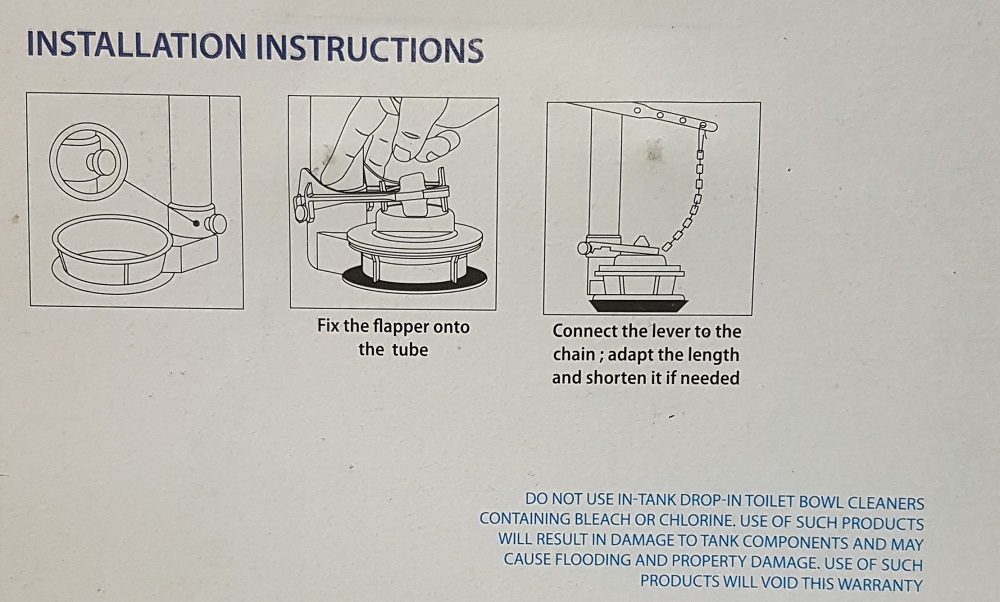 INSTALLATION INSTRUCTIONS

Fix the flapper onto the tube

Connect the lever to the chain ; adapt the length and shorten it if needed

DO NOT USE IN-TANK DROP-IN TOILET BOWL CLEANERS CONTAINING BLEACH OR CHLORINE. USE OF SUCH PRODUCTS WILL RESULT IN DAMAGE TO TANK COMPONENTS AND MAY CAUSE FLOODING AND PROPERTY DAMAGE. USE OF SUCH PRODUCTS WILL VOID THIS WARRANTY