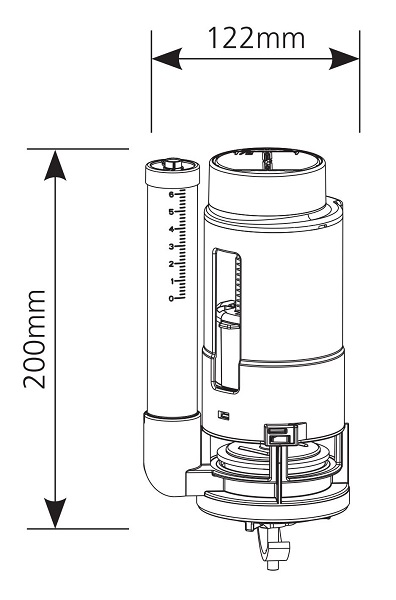 122mm

200mm

6
5
4
3
2
1
0